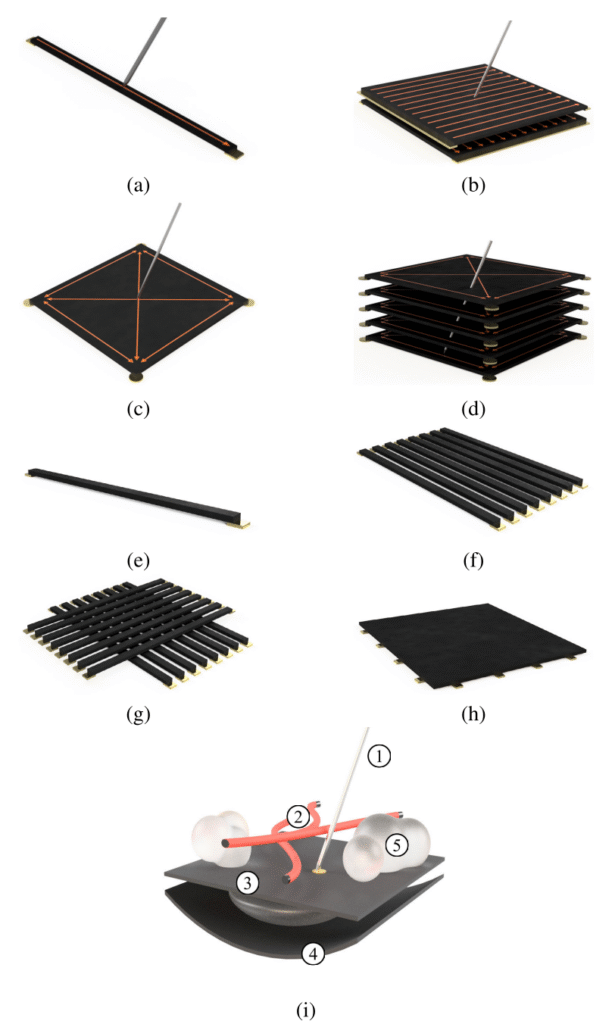 (a)

(b)

(c)

(d)

(e)

(f)

(g)

(h)

1

2

5

3

4

(i)